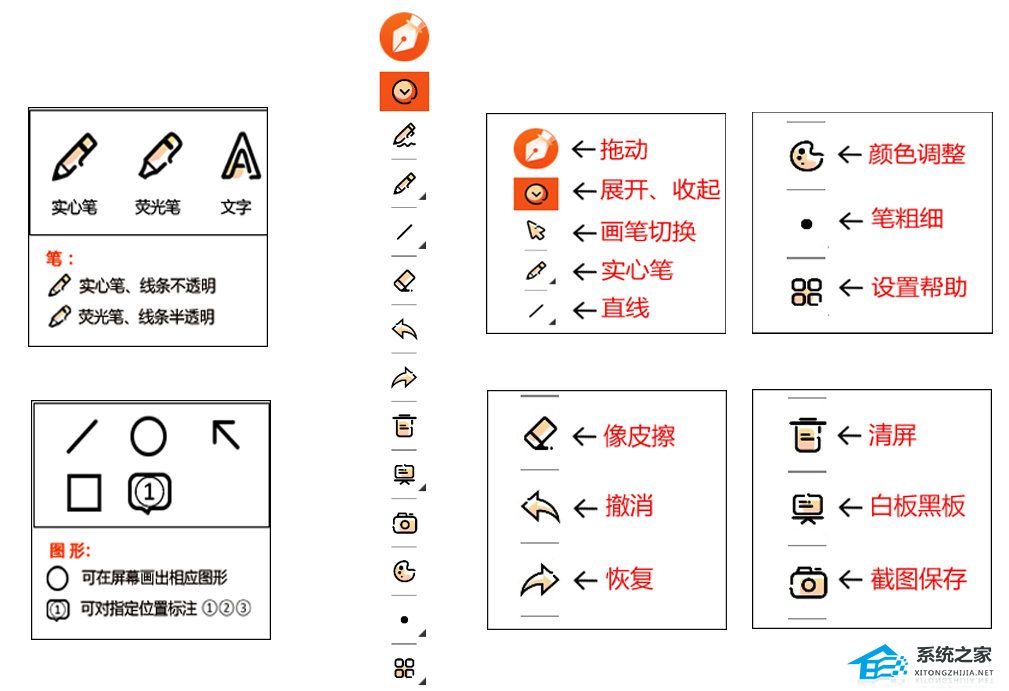 实心笔 荧光笔 文字

笔：
实心笔、线条不透明
荧光笔、线条半透明

1

图形：
可在屏幕画出相应图形
1 可对指定位置标注 ①②③

← 拖动
← 展开、收起
← 画笔切换
← 实心笔
← 直线

← 颜色调整
← 笔粗细
← 设置帮助

← 像皮擦
← 撤消
← 恢复

← 清屏
← 白板黑板
← 截图保存

系统之家
XITONGZHIJIA.NET